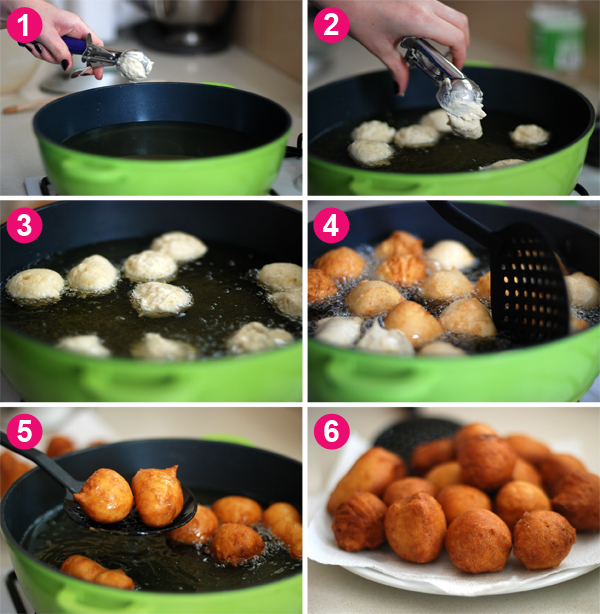 1

2

3

4

5

6